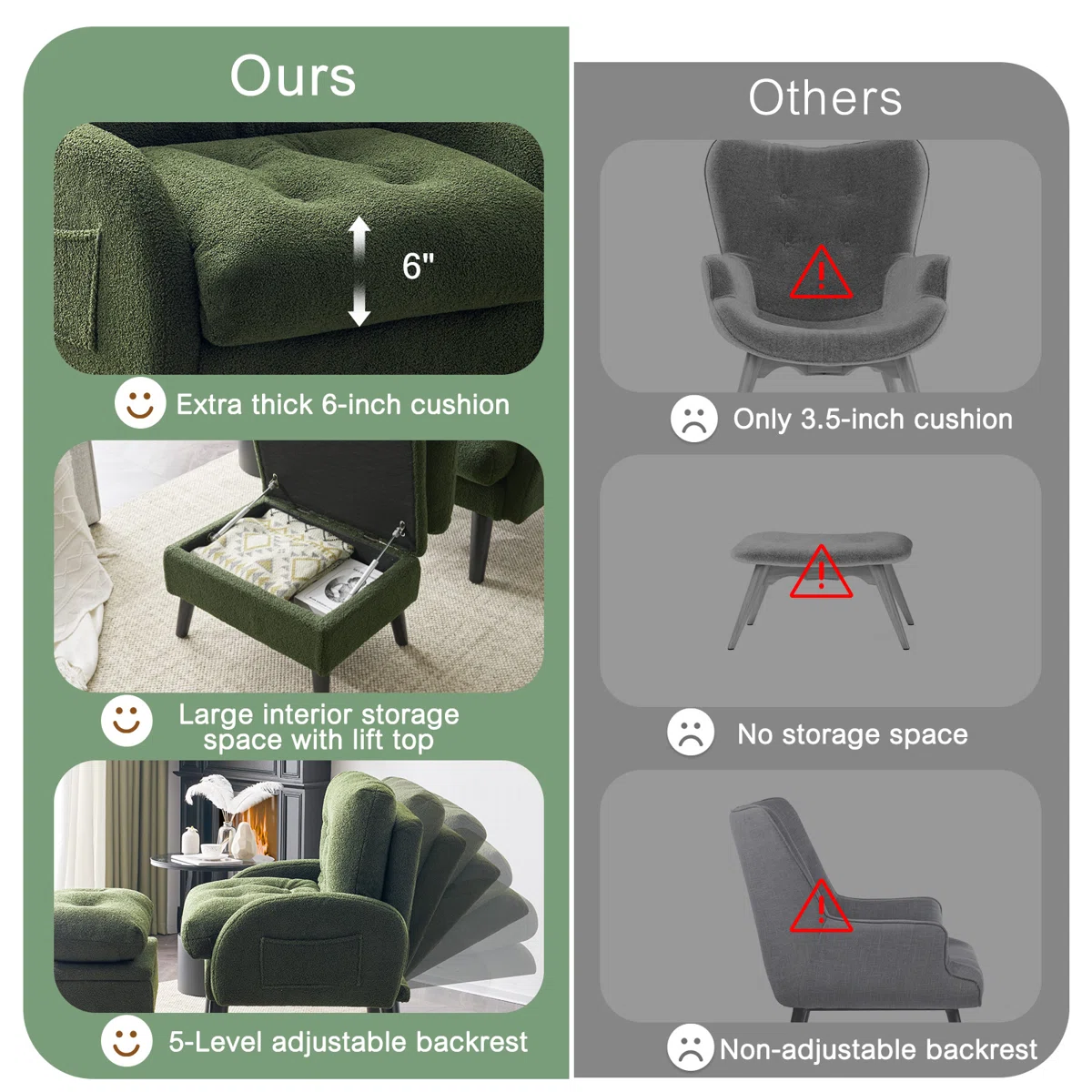 Ours

6"

Extra thick 6-inch cushion

Large interior storage space with lift top

5-Level adjustable backrest

Others

Only 3.5-inch cushion

No storage space

Non-adjustable backrest